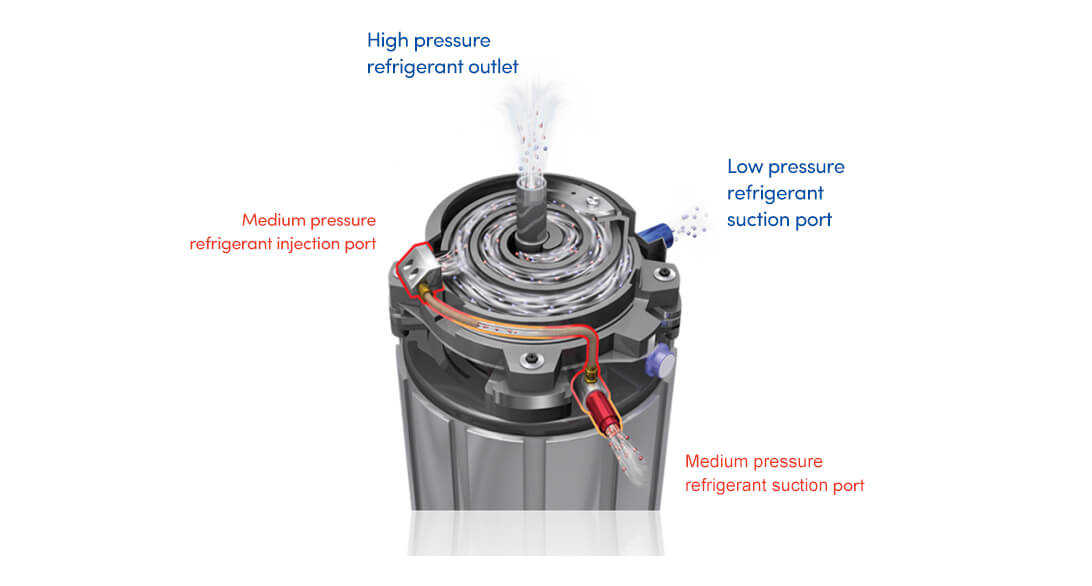 High pressure refrigerant outlet

Low pressure refrigerant suction port

Medium pressure refrigerant injection port

Medium pressure refrigerant suction port