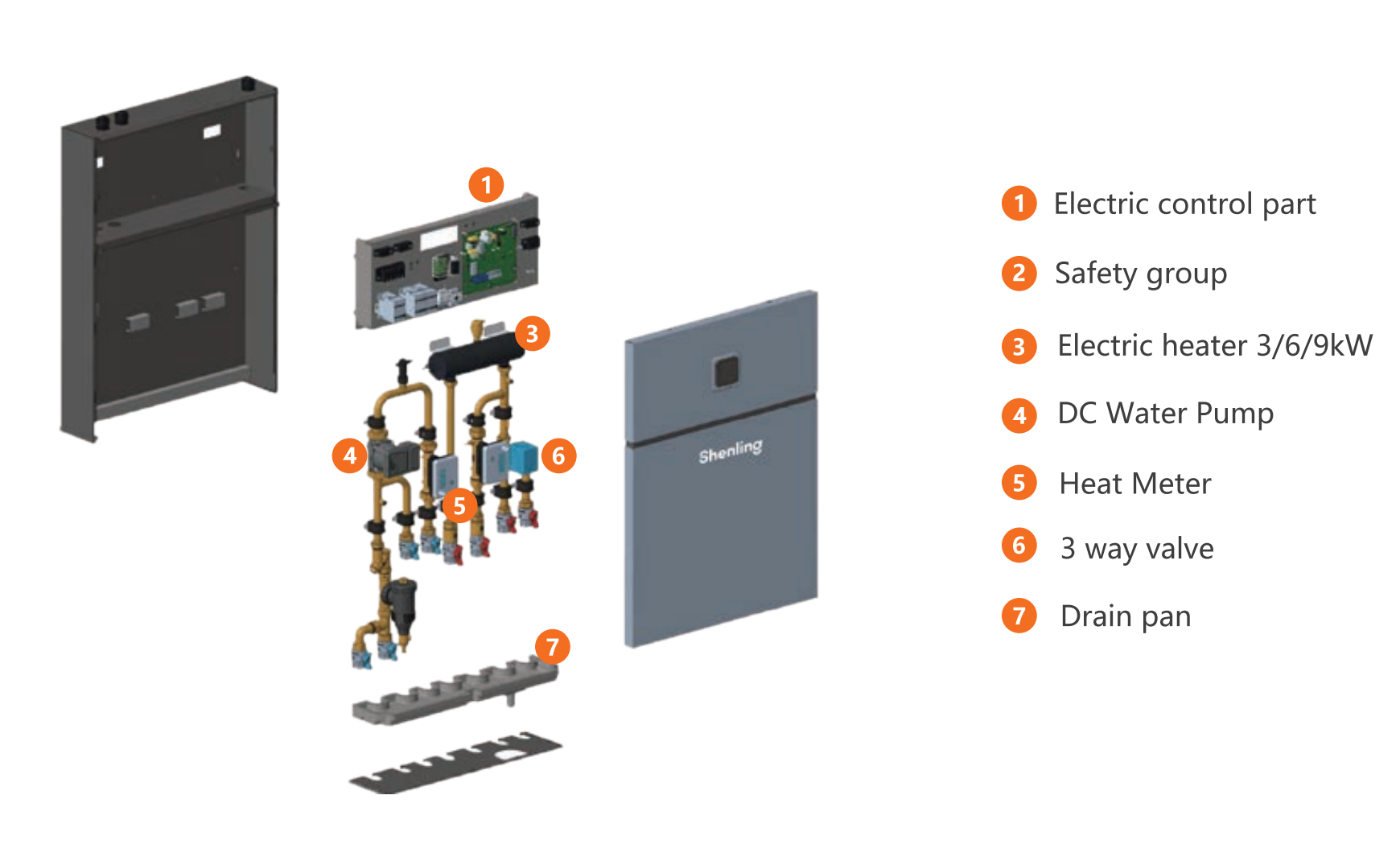 1
3
4
6
5
7
Shenling

1 Electric control part
2 Safety group
3 Electric heater 3/6/9kW
4 DC Water Pump
5 Heat Meter
6 3 way valve
7 Drain pan